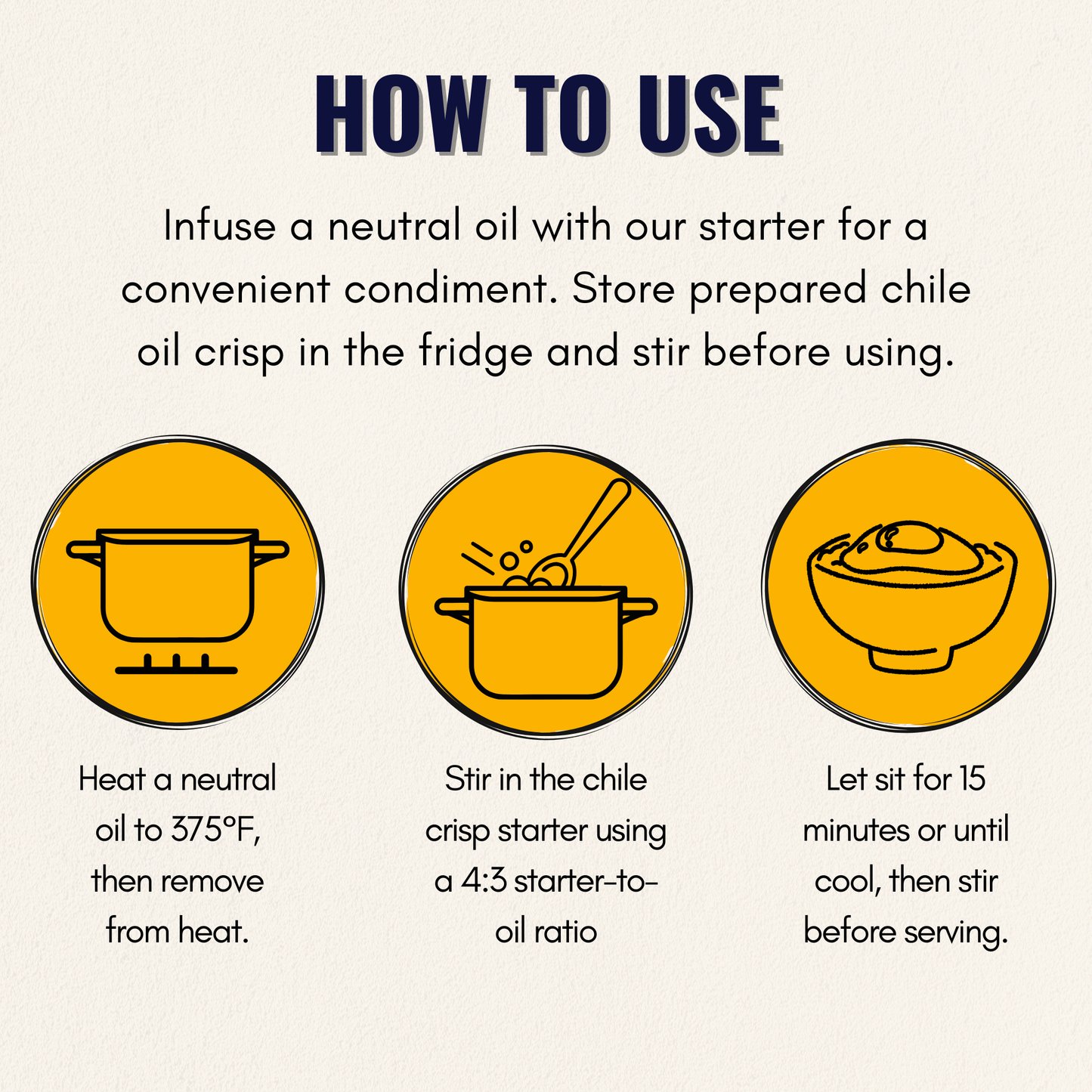 HOW TO USE

Infuse a neutral oil with our starter for a convenient condiment. Store prepared chile oil crisp in the fridge and stir before using.

Heat a neutral oil to 375°F, then remove from heat.

Stir in the chile crisp starter using a 4:3 starter-to-oil ratio

Let sit for 15 minutes or until cool, then stir before serving.