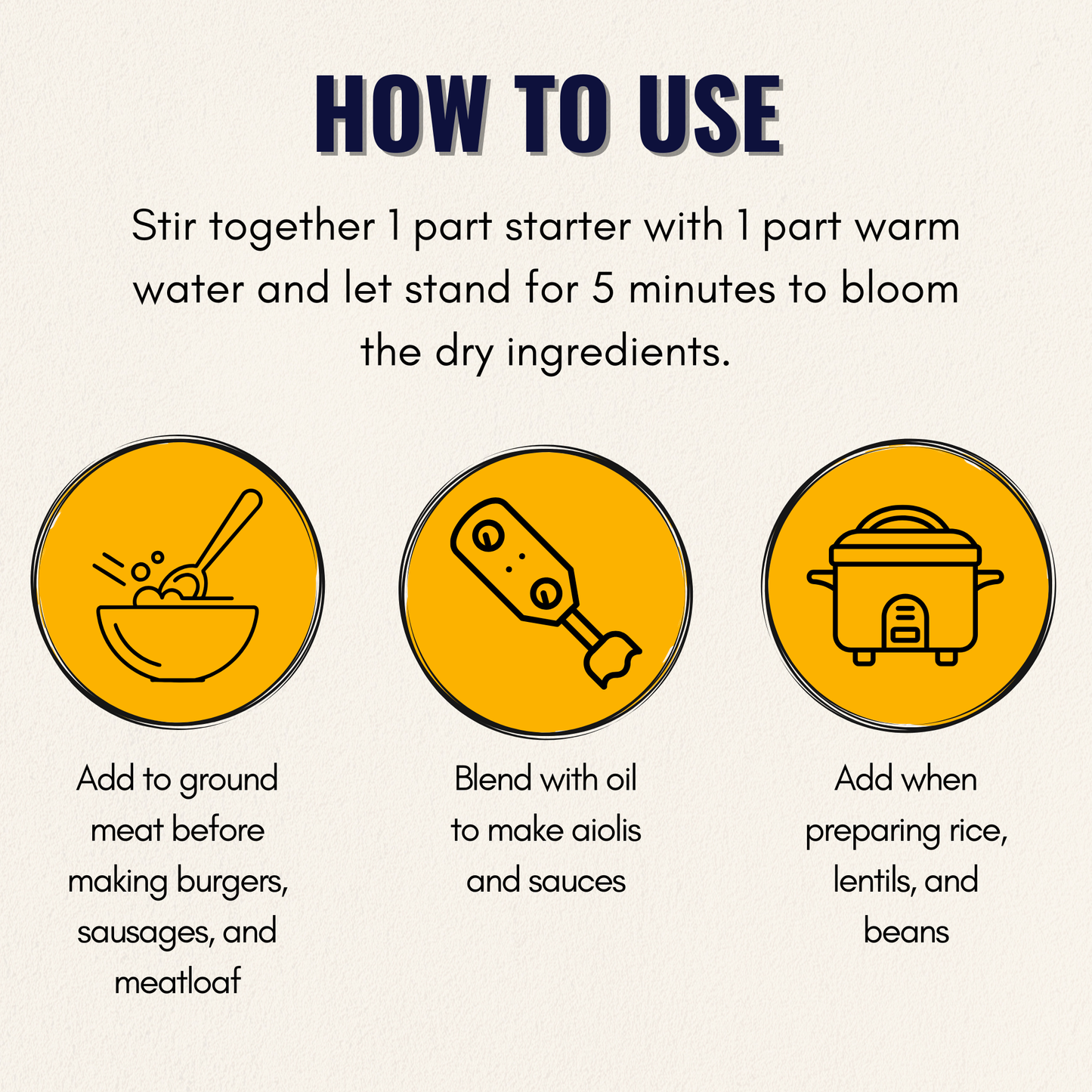 HOW TO USE

Stir together 1 part starter with 1 part warm water and let stand for 5 minutes to bloom the dry ingredients.

Add to ground meat before making burgers, sausages, and meatloaf

Blend with oil to make aiolis and sauces

Add when preparing rice, lentils, and beans