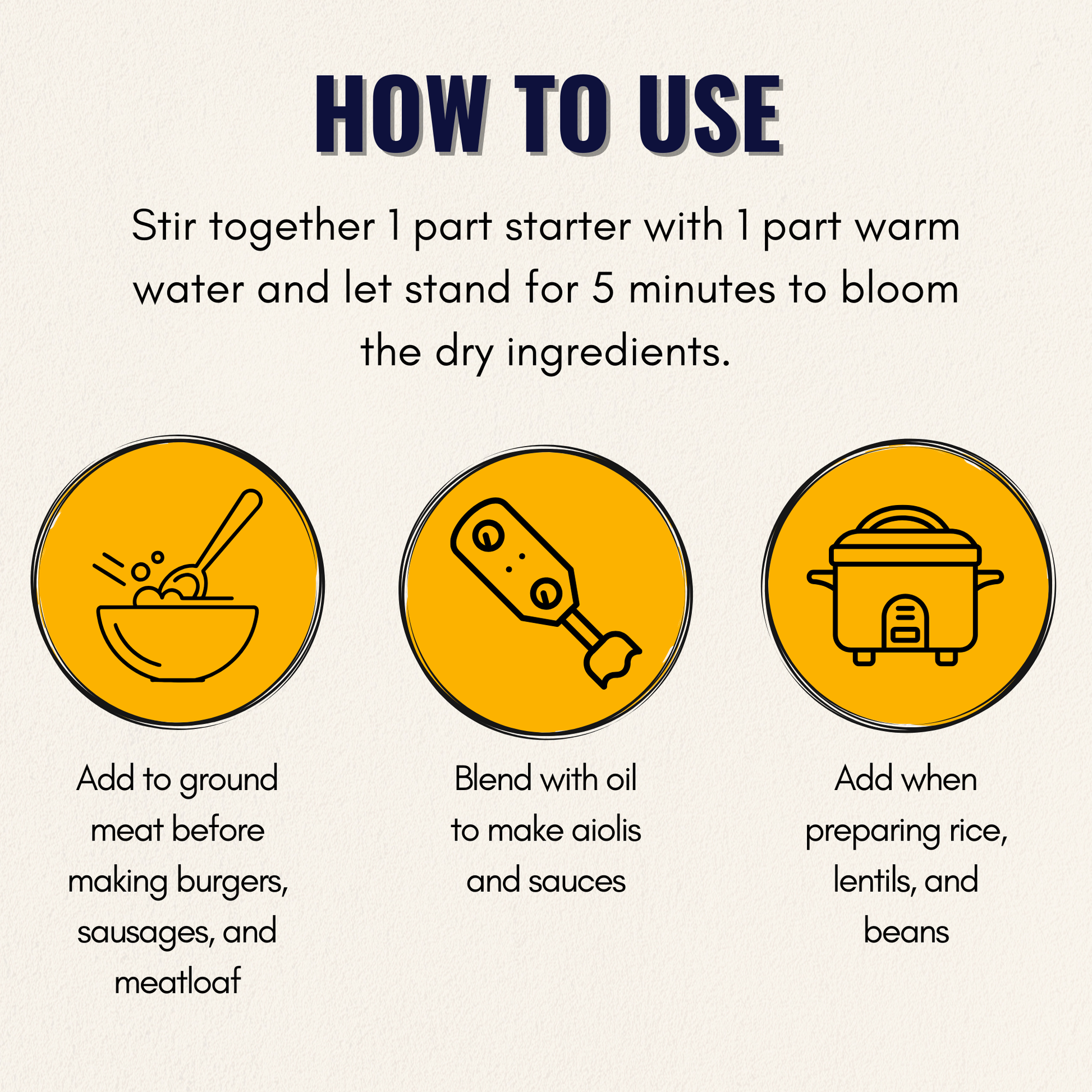 HOW TO USE

Stir together 1 part starter with 1 part warm water and let stand for 5 minutes to bloom the dry ingredients.

Add to ground meat before making burgers, sausages, and meatloaf

Blend with oil to make aiolis and sauces

Add when preparing rice, lentils, and beans